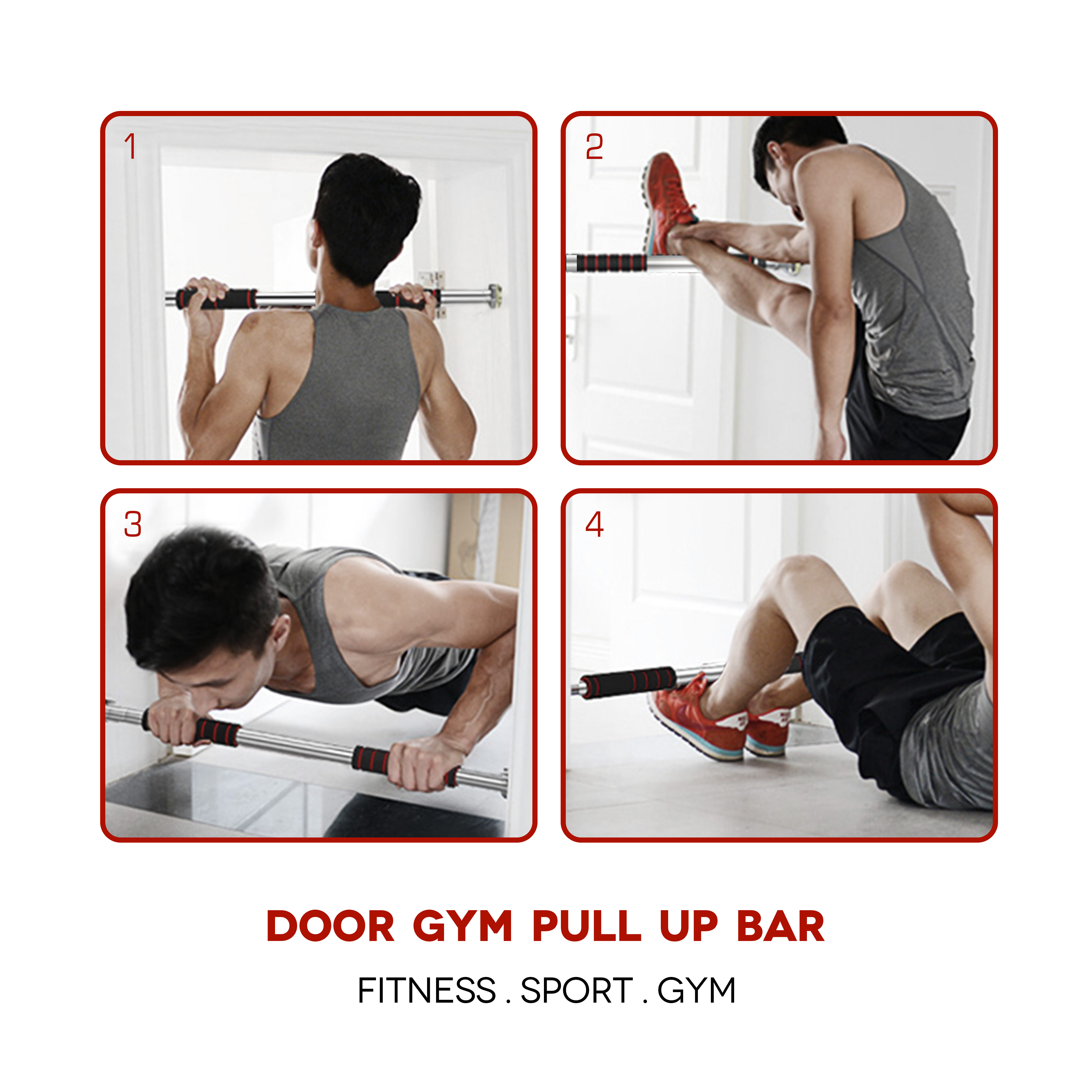 1

2

3

4

DOOR GYM PULL UP BAR

FITNESS . SPORT . GYM